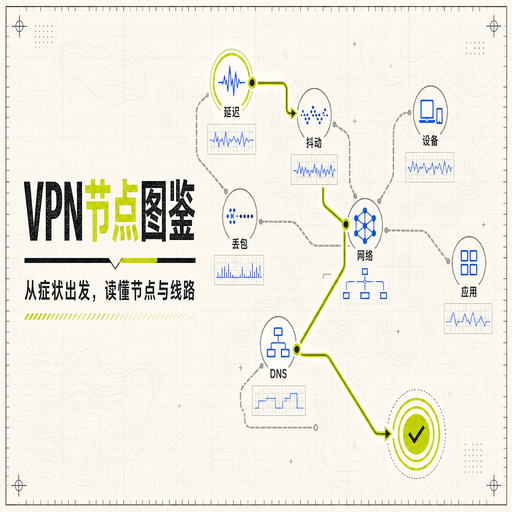 VPN节点图鉴

从症状出发，读懂节点与线路

延迟

抖动

设备

丢包

网络

应用

DNS